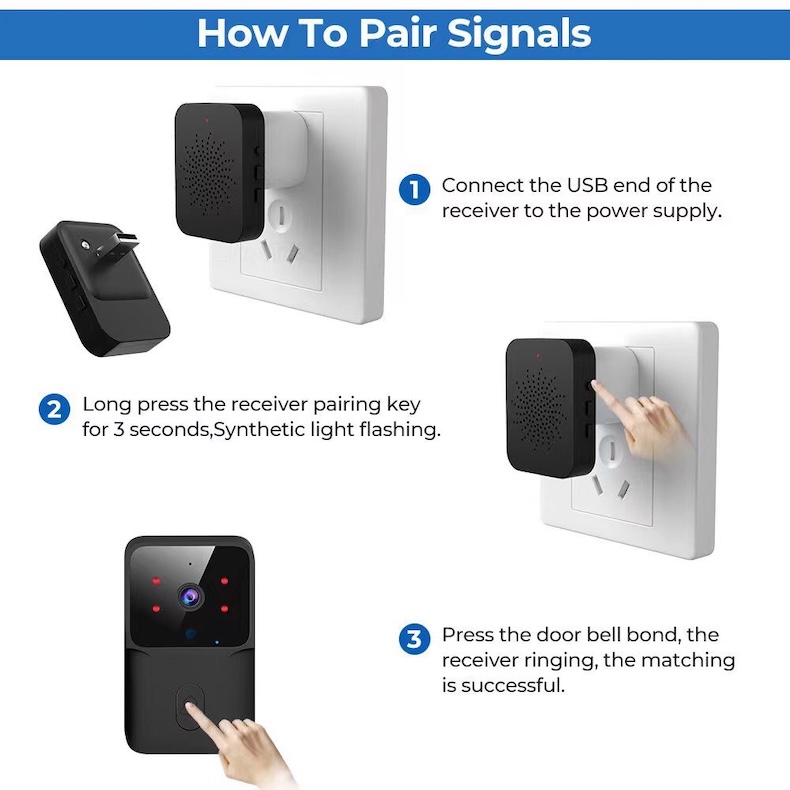 How To Pair Signals

1 Connect the USB end of the receiver to the power supply.

2 Long press the receiver pairing key for 3 seconds,Synthetic light flashing.

3 Press the door bell bond, the receiver ringing, the matching is successful.