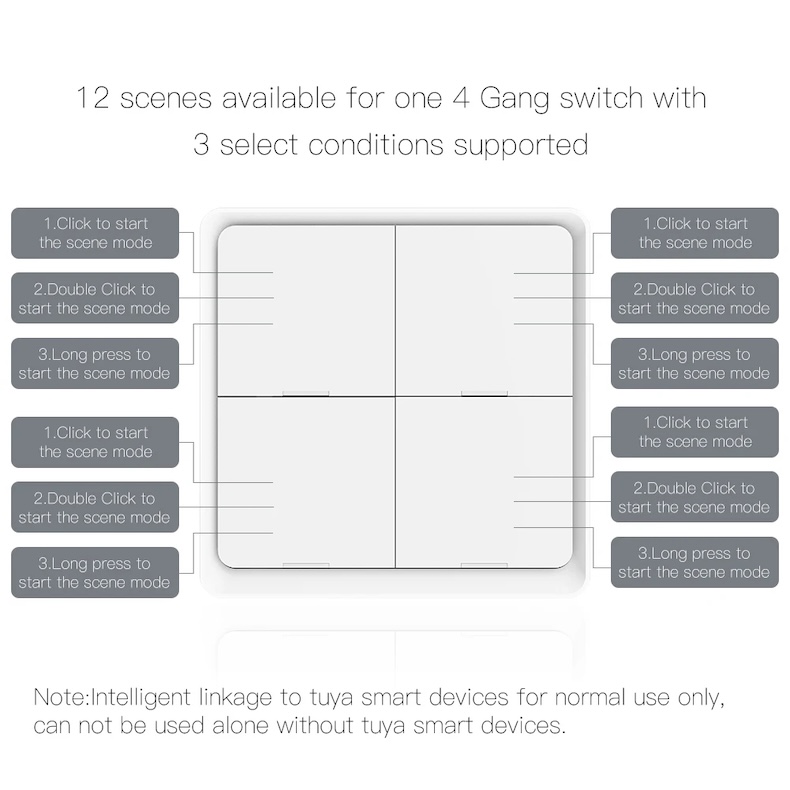 12 scenes available for one 4 Gang switch with 3 select conditions supported

1.Click to start the scene mode

2.Double Click to start the scene mode

3.Long press to start the scene mode

1.Click to start the scene mode

2.Double Click to start the scene mode

3.Long press to start the scene mode

1.Click to start the scene mode

2.Double Click to start the scene mode

3.Long press to start the scene mode

1.Click to start the scene mode

2.Double Click to start the scene mode

3.Long press to start the scene mode

Note:Intelligent linkage to tuya smart devices for normal use only, can not be used alone without tuya smart devices.